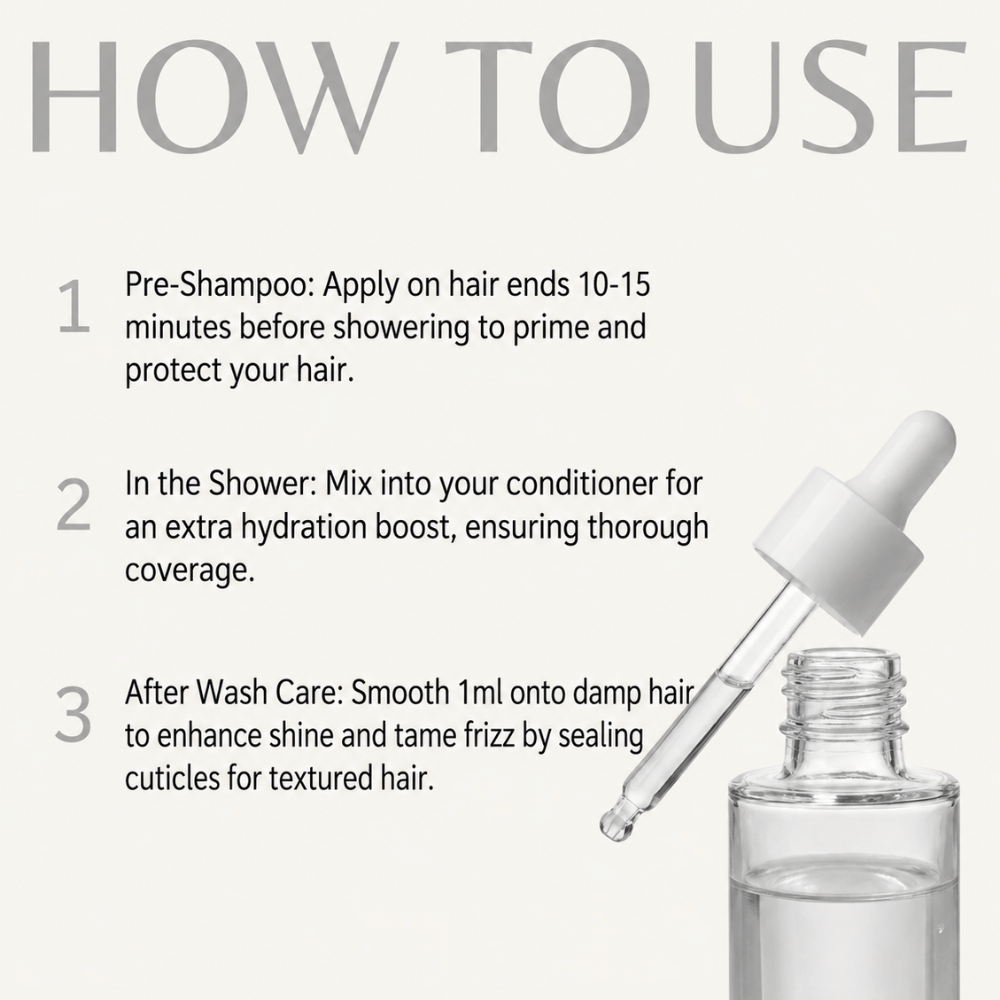 HOW TO USE

1 Pre-Shampoo: Apply on hair ends 10-15 minutes before showering to prime and protect your hair.

2 In the Shower: Mix into your conditioner for an extra hydration boost, ensuring thorough coverage.

3 After Wash Care: Smooth 1ml onto damp hair to enhance shine and tame frizz by sealing cuticles for textured hair.